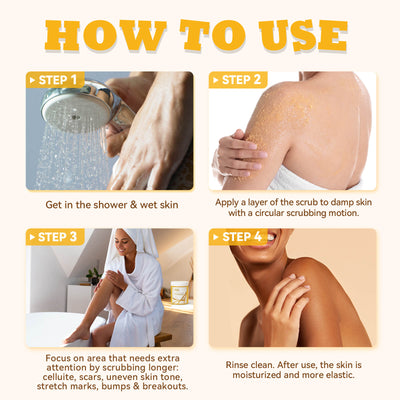 HOW TO USE

STEP 1

Get in the shower & wet skin

STEP 2

Apply a layer of the scrub to damp skin with a circular scrubbing motion.

STEP 3

Focus on area that needs extra attention by scrubbing longer: celluite, scars, uneven skin tone, stretch marks, bumps & breakouts.

STEP 4

Rinse clean. After use, the skin is moisturized and more elastic.