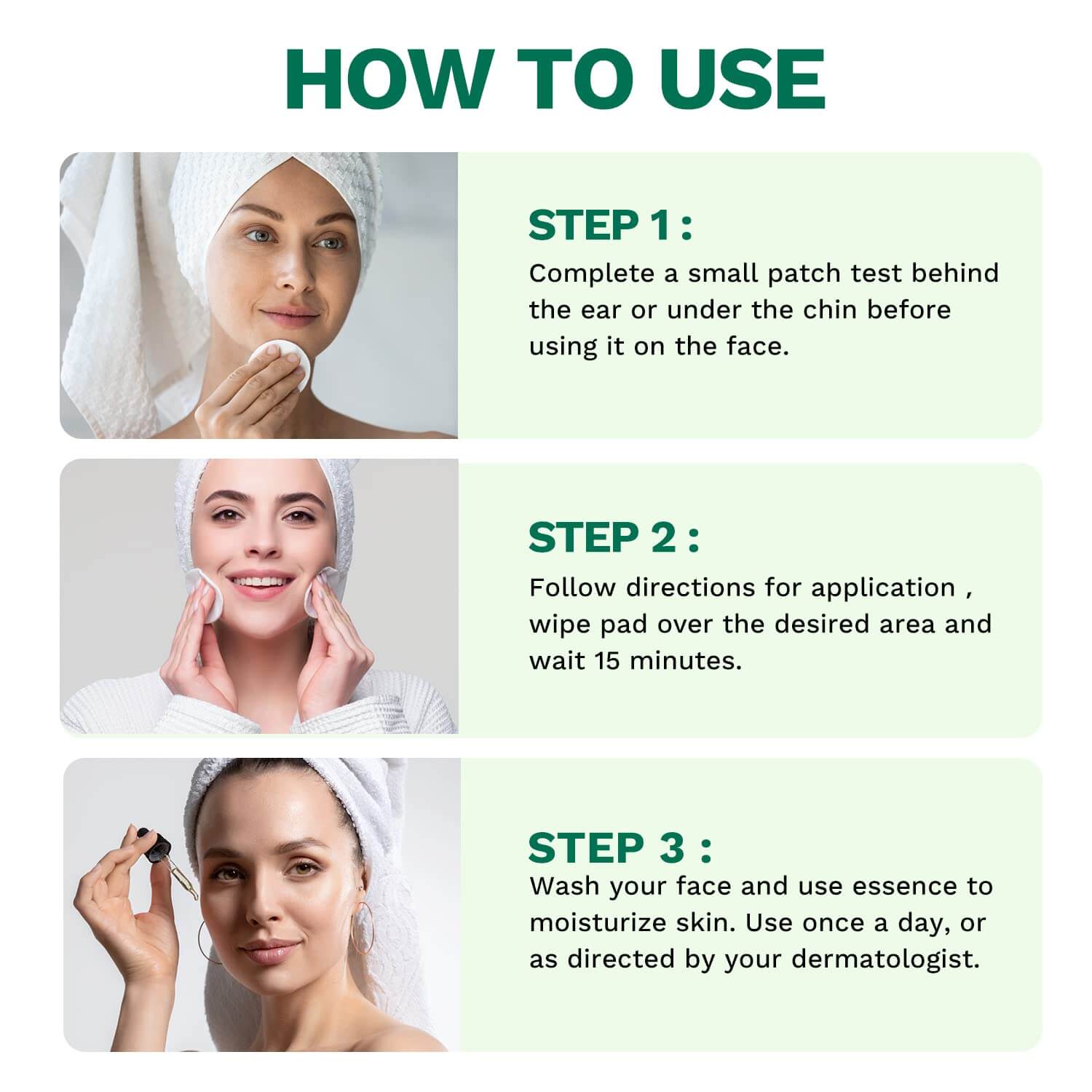 HOW TO USE

STEP 1 :
Complete a small patch test behind the ear or under the chin before using it on the face.

STEP 2 :
Follow directions for application , wipe pad over the desired area and wait 15 minutes.

STEP 3 :
Wash your face and use essence to moisturize skin. Use once a day, or as directed by your dermatologist.