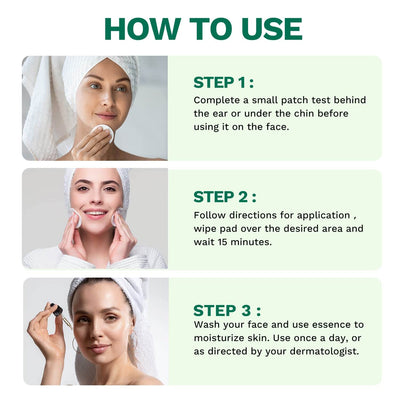 HOW TO USE

STEP 1 :
Complete a small patch test behind the ear or under the chin before using it on the face.

STEP 2 :
Follow directions for application , wipe pad over the desired area and wait 15 minutes.

STEP 3 :
Wash your face and use essence to moisturize skin. Use once a day, or as directed by your dermatologist.